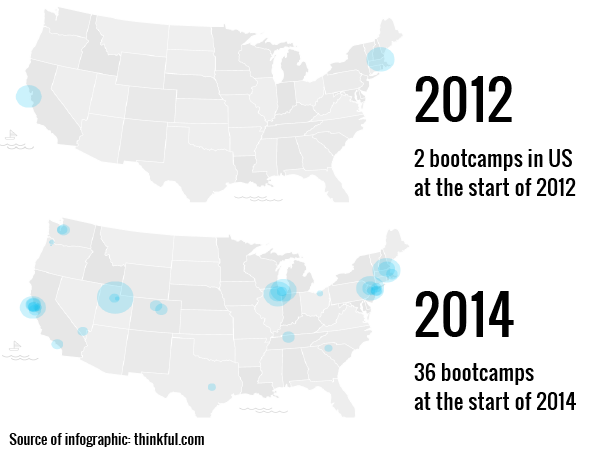 2012

2 bootcamps in US at the start of 2012

2014

36 bootcamps at the start of 2014

Source of infographic: thinkful.com