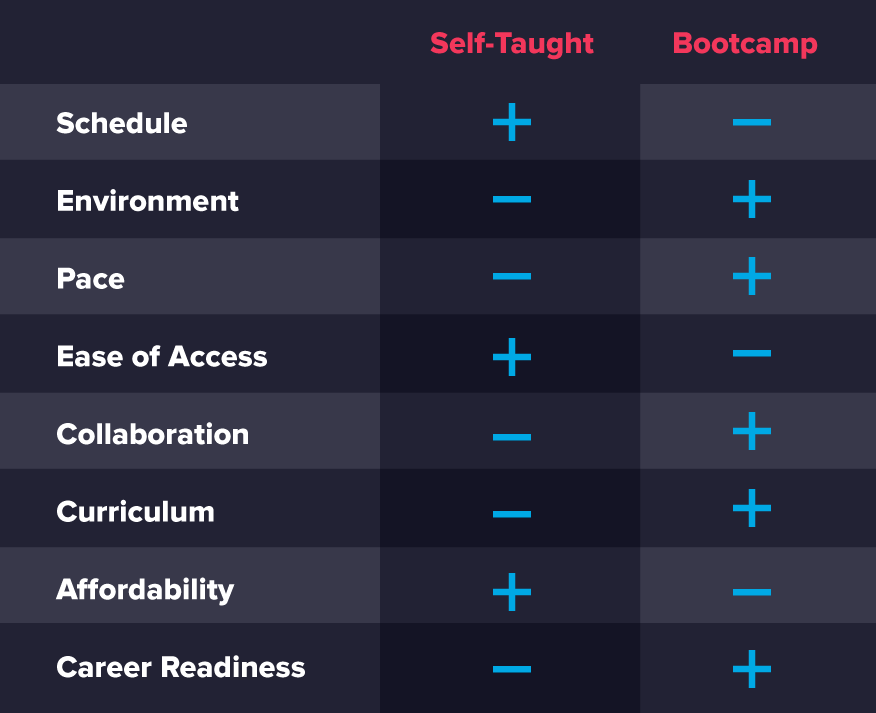 | | Self-Taught | Bootcamp |
|---|---|---|
| Schedule | + | − |
| Environment | − | + |
| Pace | − | + |
| Ease of Access | + | − |
| Collaboration | − | + |
| Curriculum | − | + |
| Affordability | + | − |
| Career Readiness | − | + |